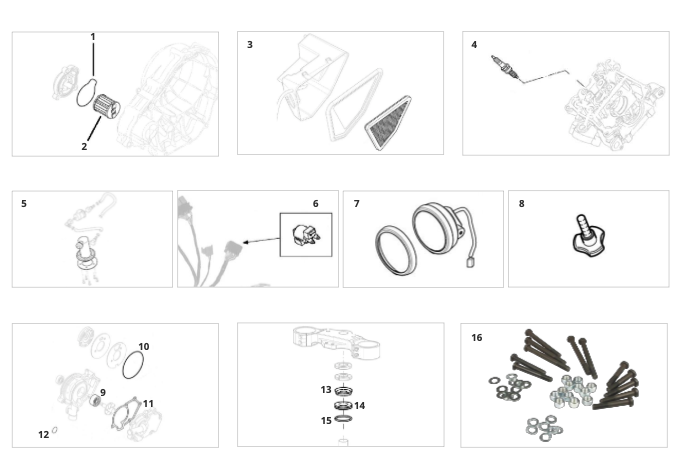 1
2
3
4
5
6
7
8
10
9
11
12
13
14
15
16